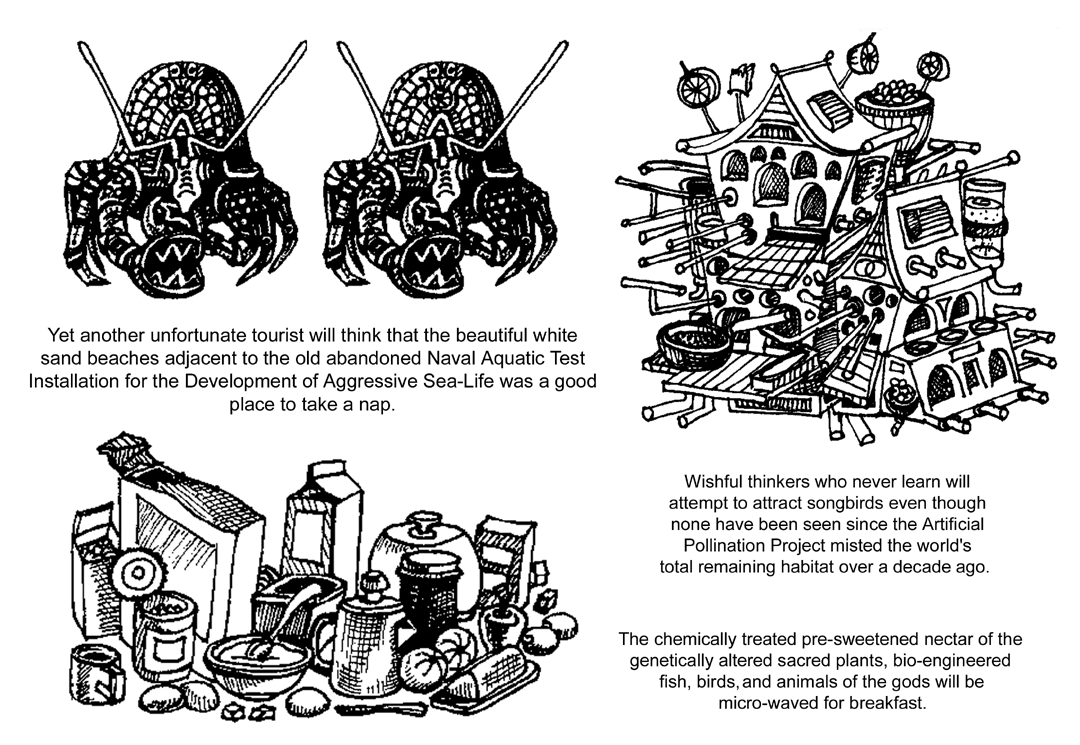 Yet another unfortunate tourist will think that the beautiful white sand beaches adjacent to the old abandoned Naval Aquatic Test Installation for the Development of Aggressive Sea-Life was a good place to take a nap.

Wishful thinkers who never learn will attempt to attract songbirds even though none have been seen since the Artificial Pollination Project misted the world's total remaining habitat over a decade ago.

The chemically treated pre-sweetened nectar of the genetically altered sacred plants, bio-engineered fish, birds, and animals of the gods will be micro-waved for breakfast.